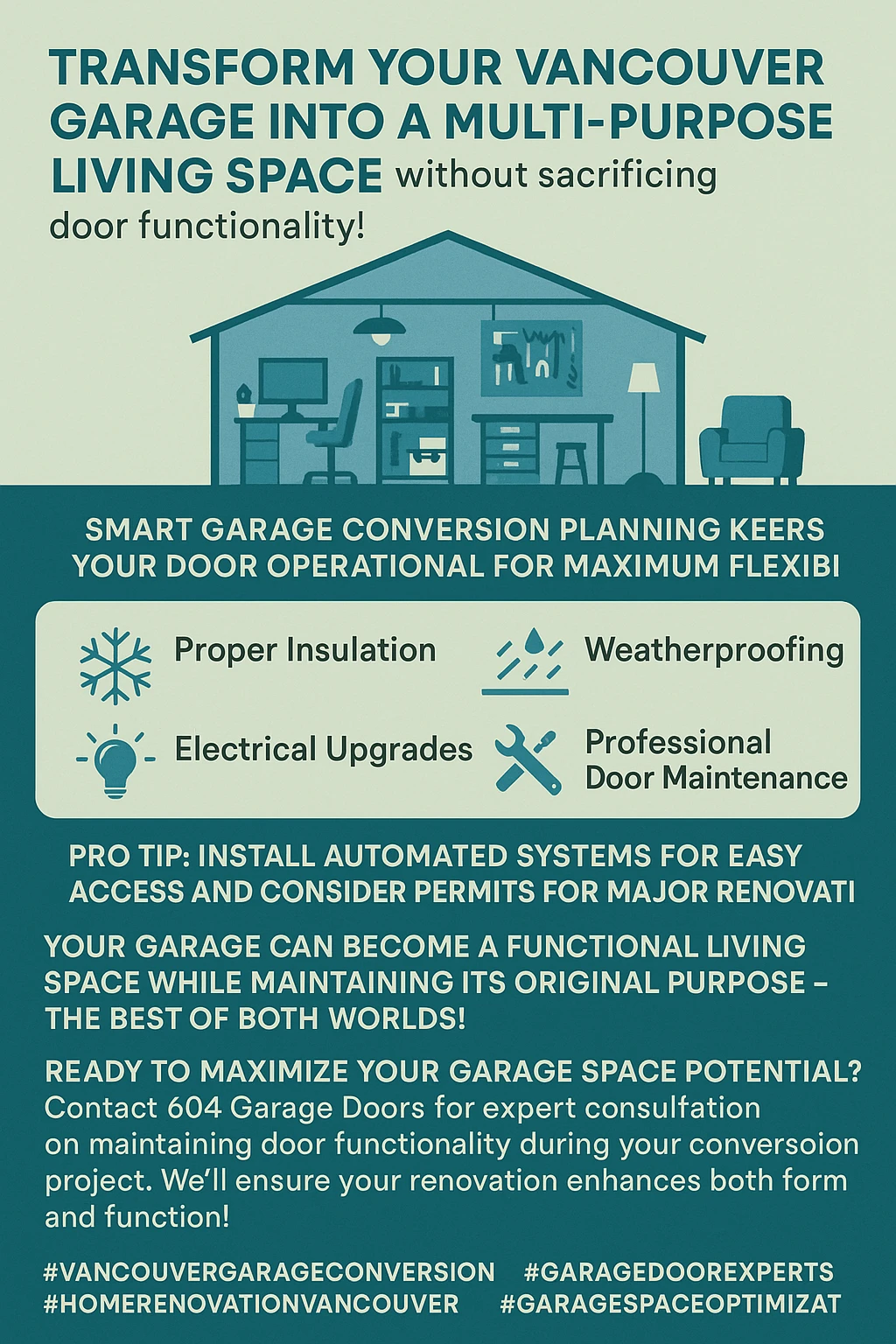 TRANSFORM YOUR VANCOUVER GARAGE INTO A MULTI-PURPOSE LIVING SPACE without sacrificing door functionality!

SMART GARAGE CONVERSION PLANNING KEERS YOUR DOOR OPERATIONAL FOR MAXIMUM FLEXIBI

Proper Insulation

Weatherproofing

Electrical Upgrades

Professional Door Maintenance

PRO TIP: INSTALL AUTOMATED SYSTEMS FOR EASY ACCESS AND CONSIDER PERMITS FOR MAJOR RENOVATI

YOUR GARAGE CAN BECOME A FUNCTIONAL LIVING SPACE WHILE MAINTAINING ITS ORIGINAL PURPOSE – THE BEST OF BOTH WORLDS!

READY TO MAXIMIZE YOUR GARAGE SPACE POTENTIAL? Contact 604 Garage Doors for expert consulfation on maintaining door functionality during your conversoion project. We'll ensure your renovation enhances both form and function!

#VANCOUVERGARAGECONVERSION #GARAGEDOOREXPERTS #HOMERENOVATIONVANCOUVER #GARAGESPACEOPTIMIZAT