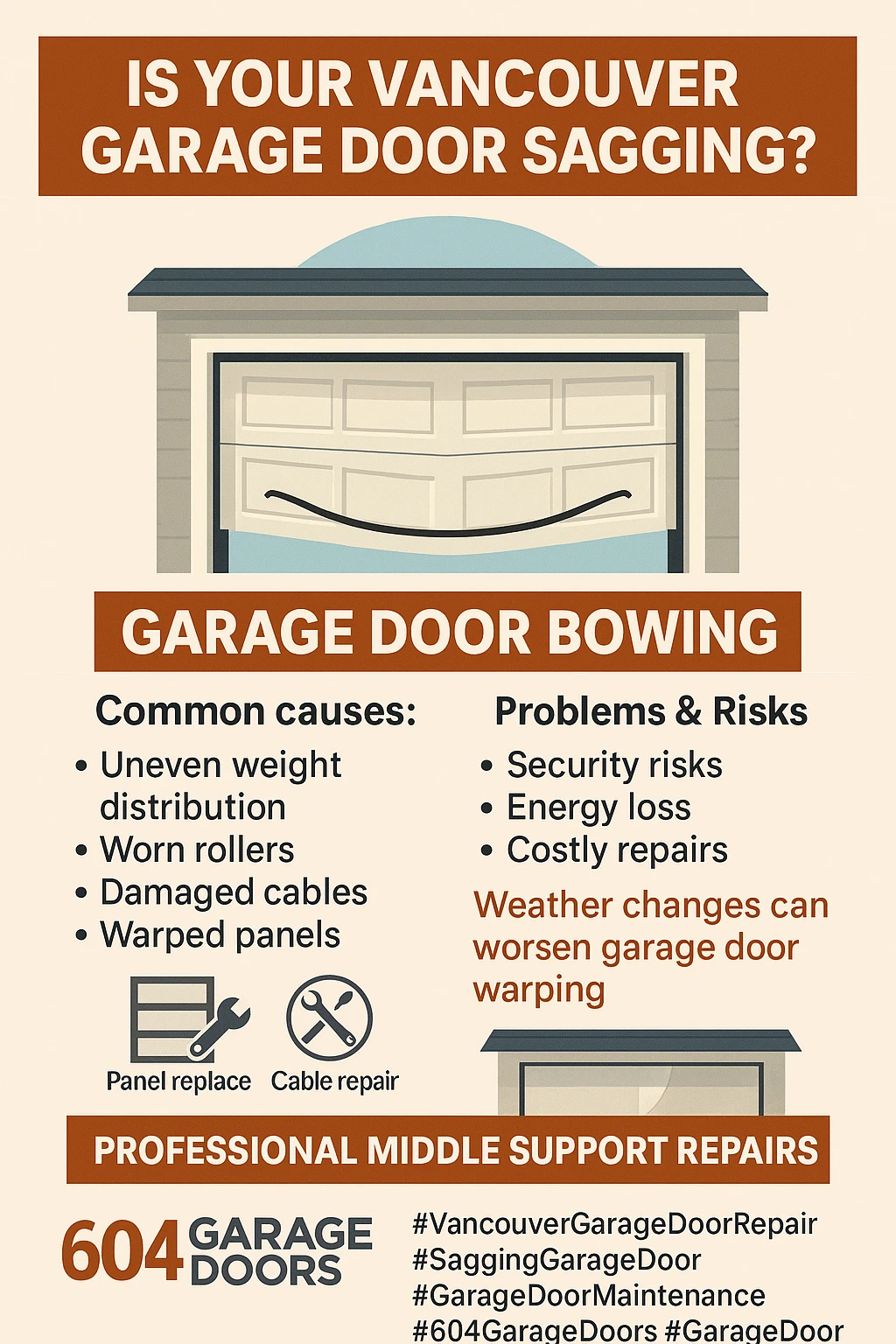 IS YOUR VANCOUVER GARAGE DOOR SAGGING?

GARAGE DOOR BOWING

Common causes:
• Uneven weight distribution
• Worn rollers
• Damaged cables
• Warped panels

Panel replace
Cable repair

Problems & Risks
• Security risks
• Energy loss
• Costly repairs

Weather changes can worsen garage door warping

PROFESSIONAL MIDDLE SUPPORT REPAIRS

604 GARAGE DOORS

#VancouverGarageDoorRepair #SaggingGarageDoor #GarageDoorMaintenance #604GarageDoors #GarageDoor