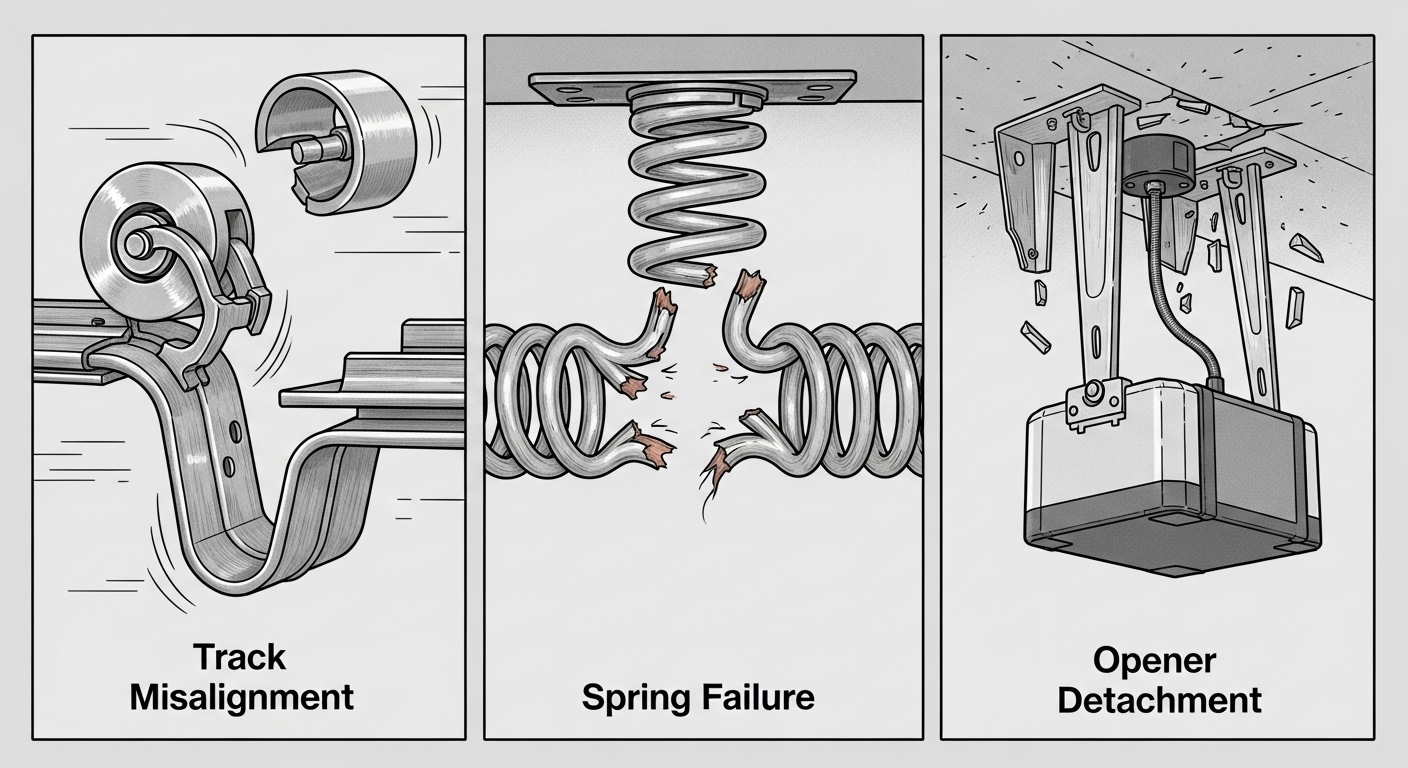 Track Misalignment

Spring Failure

Opener Detachment