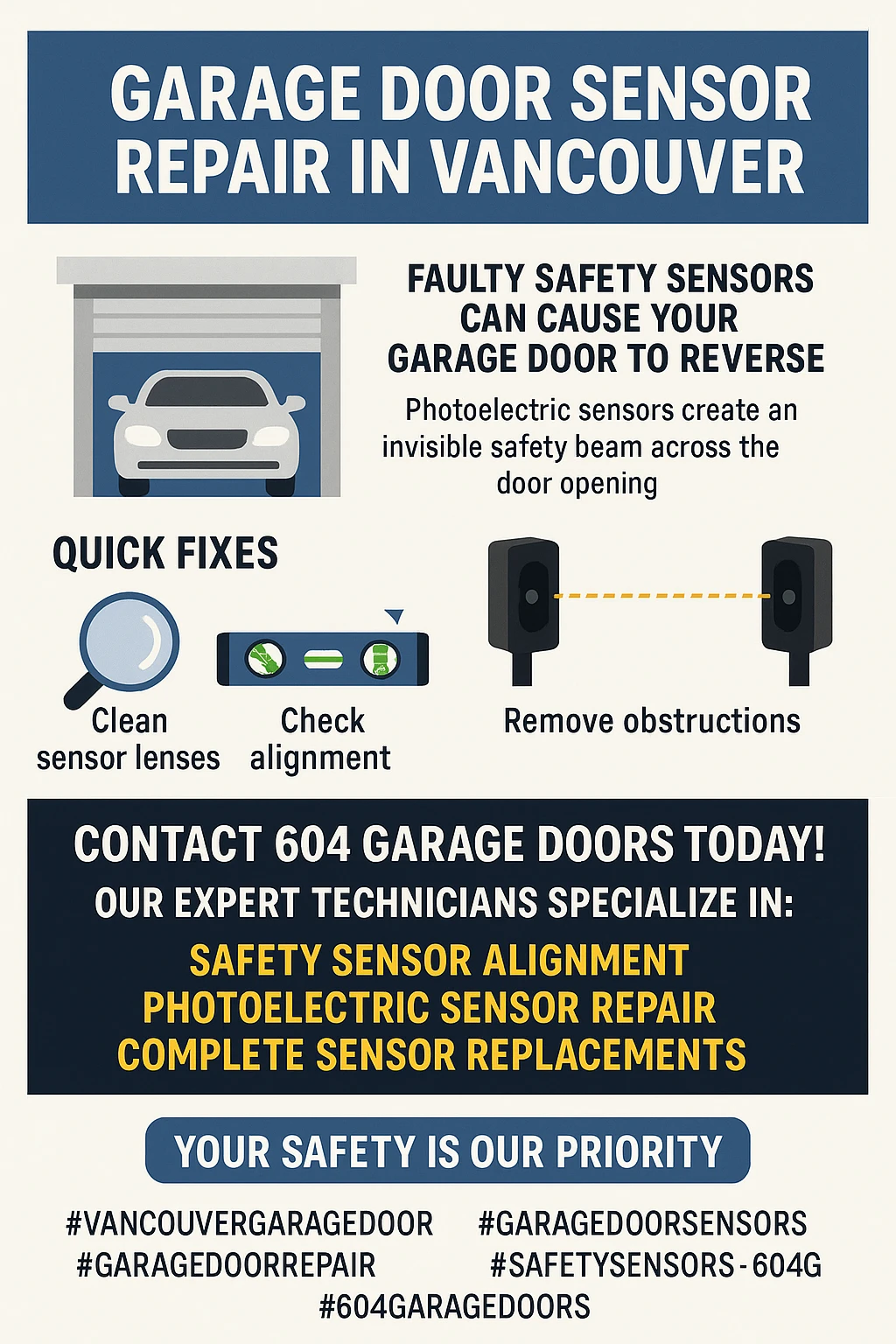 GARAGE DOOR SENSOR REPAIR IN VANCOUVER

FAULTY SAFETY SENSORS CAN CAUSE YOUR GARAGE DOOR TO REVERSE

Photoelectric sensors create an invisible safety beam across the door opening

QUICK FIXES

Clean sensor lenses

Check alignment

Remove obstructions

CONTACT 604 GARAGE DOORS TODAY!

OUR EXPERT TECHNICIANS SPECIALIZE IN:

SAFETY SENSOR ALIGNMENT
PHOTOELECTRIC SENSOR REPAIR
COMPLETE SENSOR REPLACEMENTS

YOUR SAFETY IS OUR PRIORITY

#VANCOUVERGARAGEDOOR #GARAGEDOORSENSORS #GARAGEDOORREPAIR #SAFETYSENSORS-604G #604GARAGEDOORS