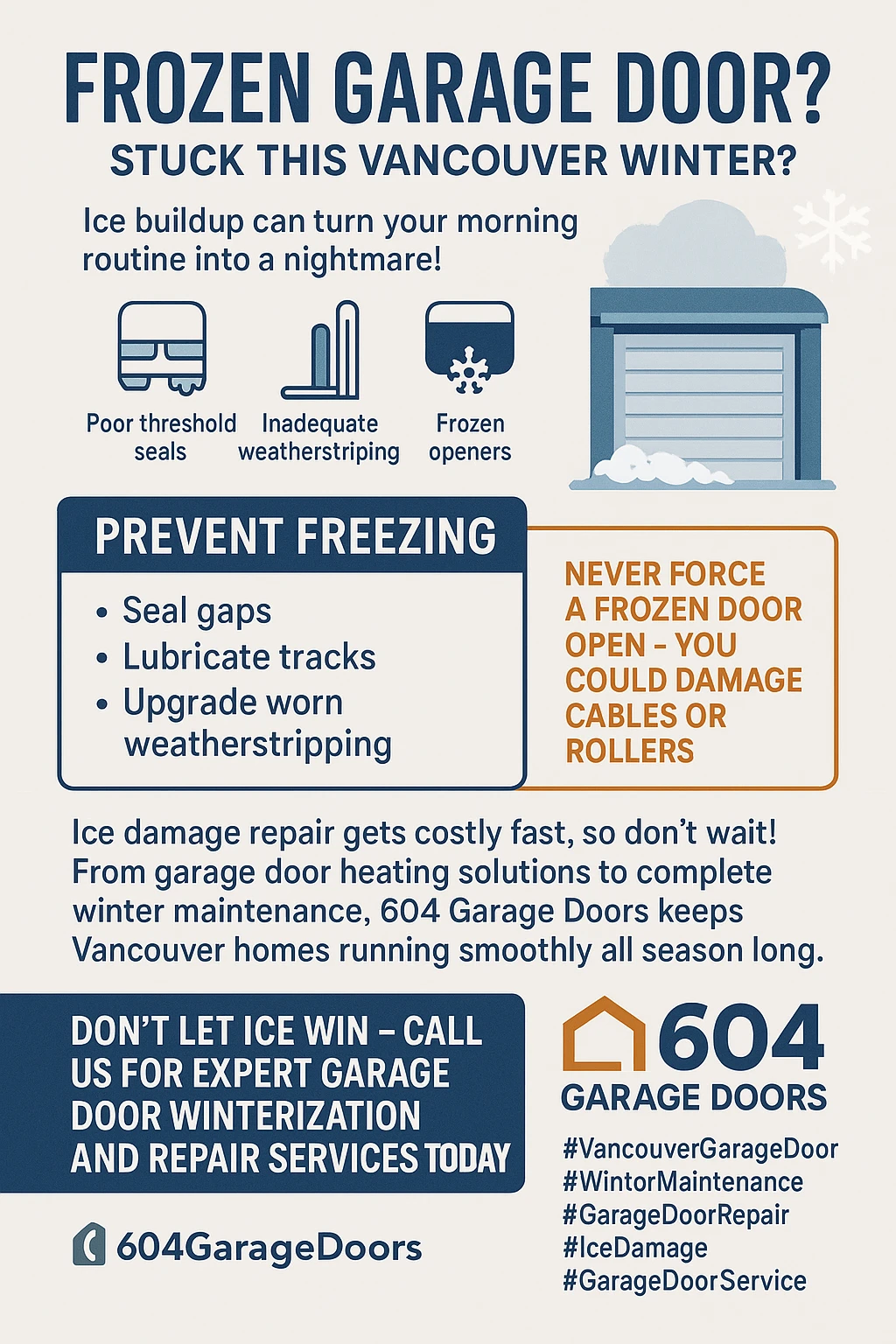 FROZEN GARAGE DOOR?
STUCK THIS VANCOUVER WINTER?

Ice buildup can turn your morning routine into a nightmare!

Poor threshold seals

Inadequate weatherstriping

Frozen openers

PREVENT FREEZING

• Seal gaps
• Lubricate tracks
• Upgrade worn weatherstripping

NEVER FORCE A FROZEN DOOR OPEN – YOU COULD DAMAGE CABLES OR ROLLERS

Ice damage repair gets costly fast, so don't wait! From garage door heating solutions to complete winter maintenance, 604 Garage Doors keeps Vancouver homes running smoothly all season long.

DON'T LET ICE WIN – CALL US FOR EXPERT GARAGE DOOR WINTERIZATION AND REPAIR SERVICES TODAY

604
GARAGE DOORS

#VancouverGarageDoor
#WintorMaintenance
#GarageDoorRepair
#IceDamage
#GarageDoorService

604GarageDoors