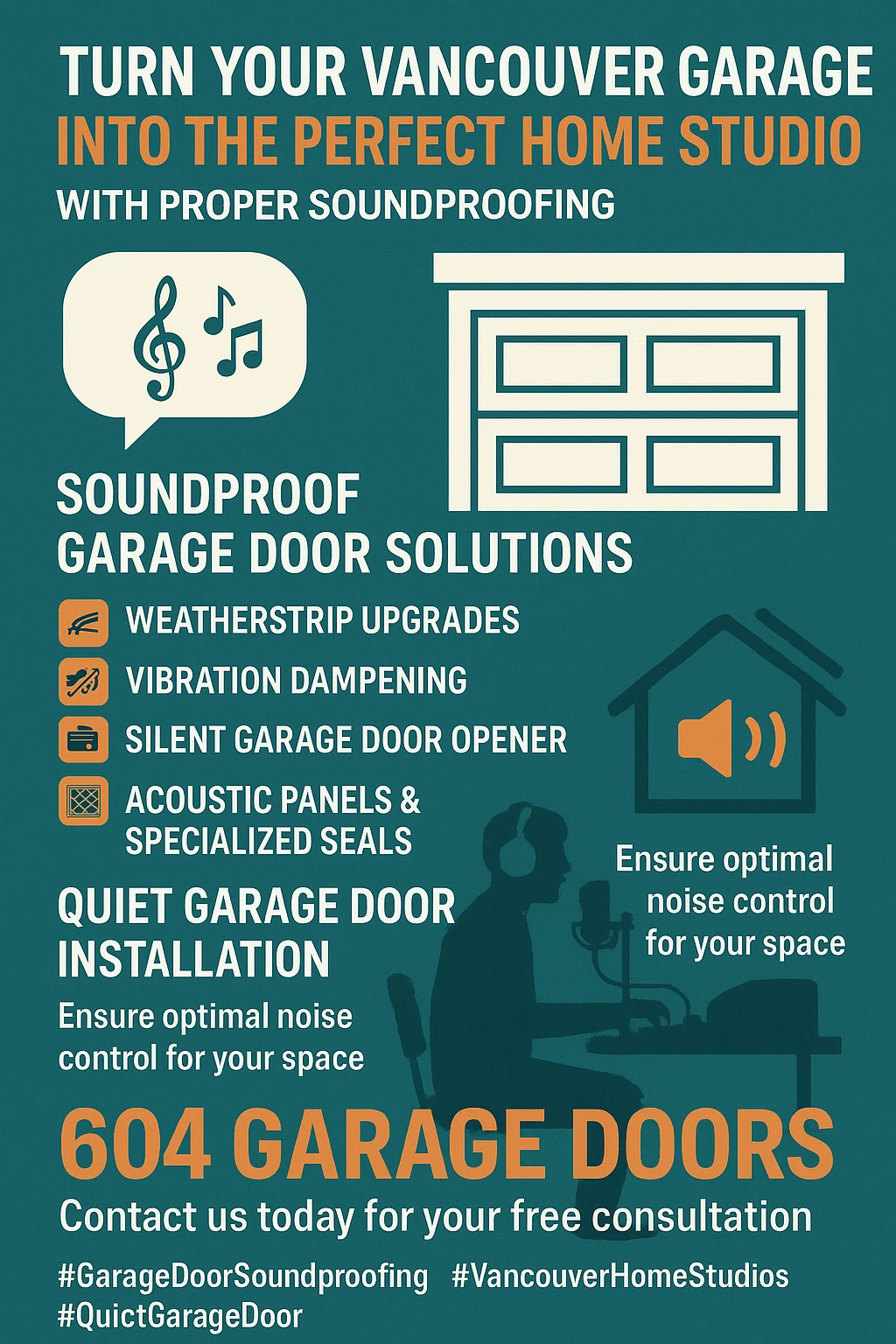 TURN YOUR VANCOUVER GARAGE
INTO THE PERFECT HOME STUDIO
WITH PROPER SOUNDPROOFING

SOUNDPROOF GARAGE DOOR SOLUTIONS

WEATHERSTRIP UPGRADES
VIBRATION DAMPENING
SILENT GARAGE DOOR OPENER
ACOUSTIC PANELS & SPECIALIZED SEALS

Ensure optimal noise control for your space

QUIET GARAGE DOOR INSTALLATION

Ensure optimal noise control for your space

604 GARAGE DOORS

Contact us today for your free consultation

#GarageDoorSoundproofing #VancouverHomeStudios
#QuictGarageDoor