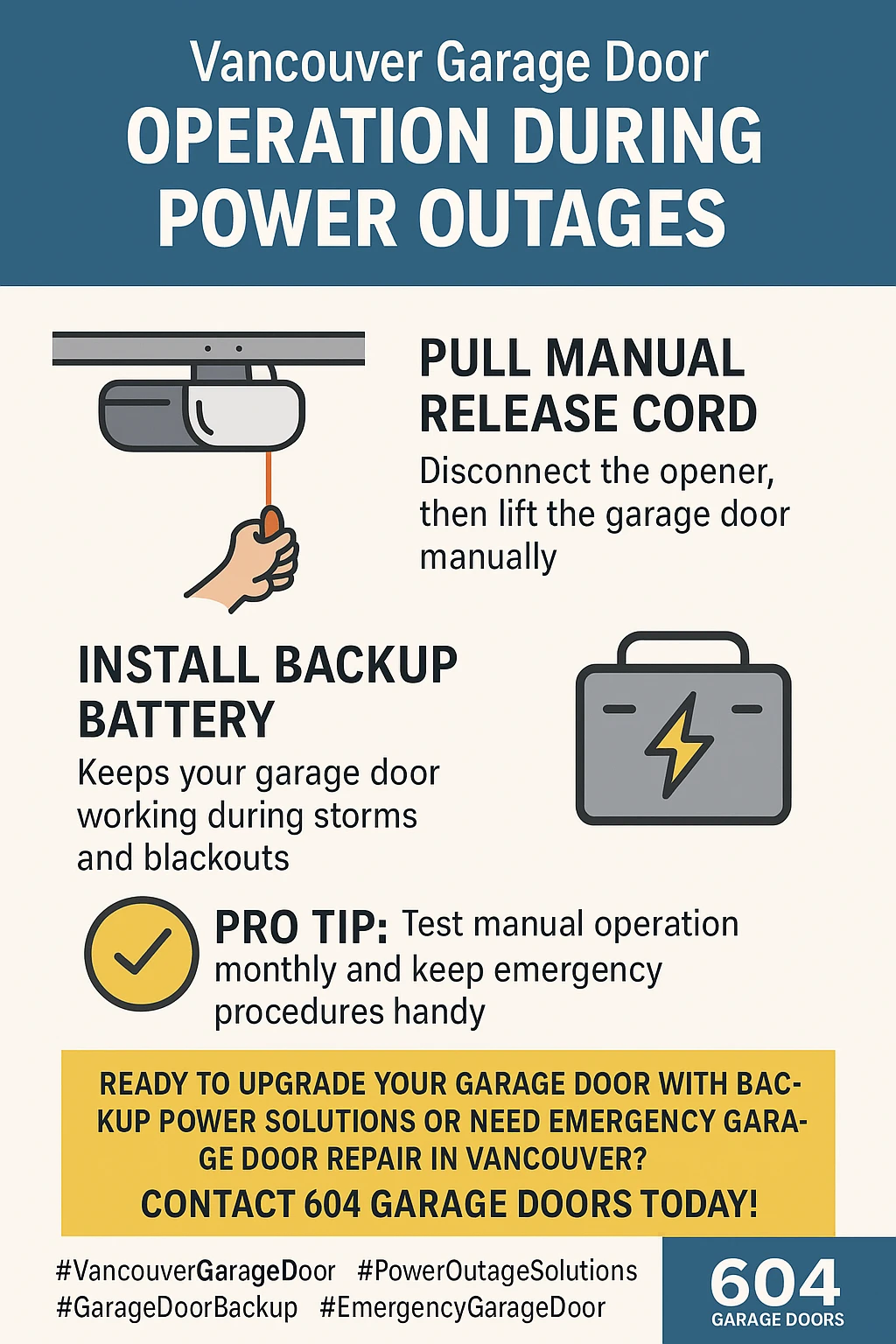 Vancouver Garage Door
OPERATION DURING POWER OUTAGES

PULL MANUAL RELEASE CORD
Disconnect the opener, then lift the garage door manually

INSTALL BACKUP BATTERY
Keeps your garage door working during storms and blackouts

PRO TIP: Test manual operation monthly and keep emergency procedures handy

READY TO UPGRADE YOUR GARAGE DOOR WITH BACKUP POWER SOLUTIONS OR NEED EMERGENCY GARAGE DOOR REPAIR IN VANCOUVER?
CONTACT 604 GARAGE DOORS TODAY!

#VancouverGarageDoor #PowerOutageSolutions #GarageDoorBackup #EmergencyGarageDoor

604
GARAGE DOORS